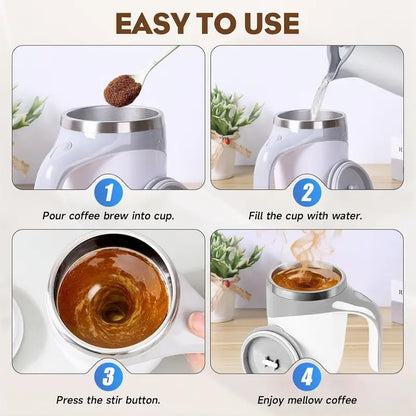 EASY TO USE

1
Pour coffee brew into cup.

2
Fill the cup with water.

3
Press the stir button.

4
Enjoy mellow coffee