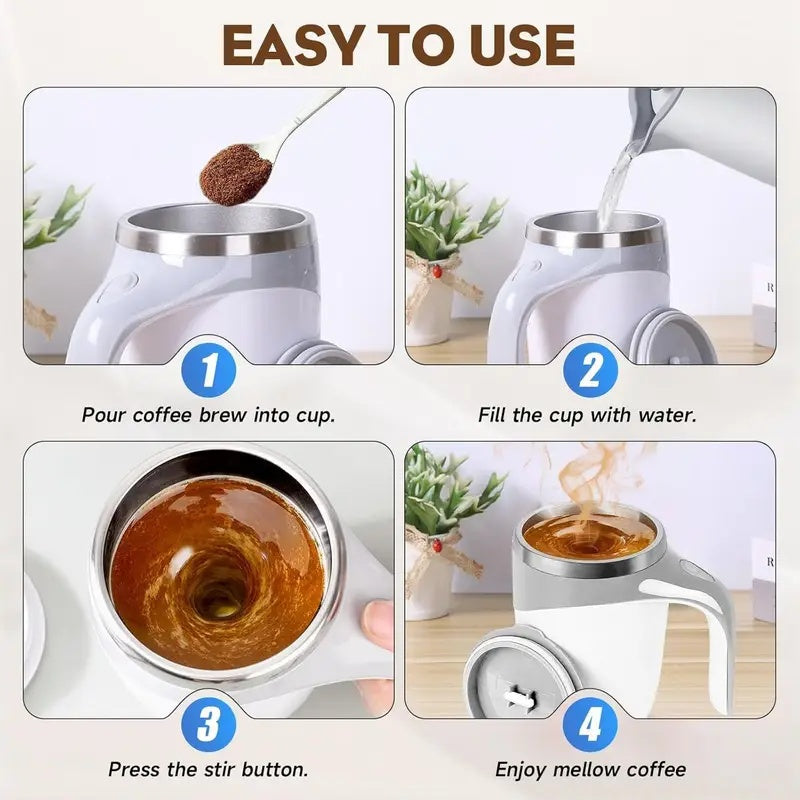 EASY TO USE

1

Pour coffee brew into cup.

2

Fill the cup with water.

3

Press the stir button.

4

Enjoy mellow coffee