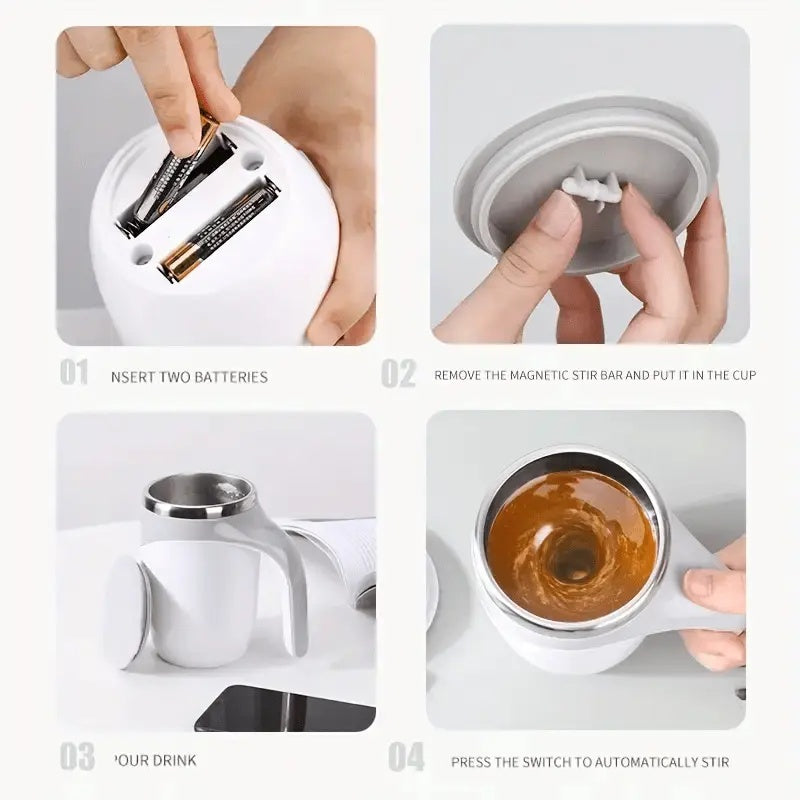 01 NSERT TWO BATTERIES

02 REMOVE THE MAGNETIC STIR BAR AND PUT IT IN THE CUP

03 'OUR DRINK

04 PRESS THE SWITCH TO AUTOMATICALLY STIR