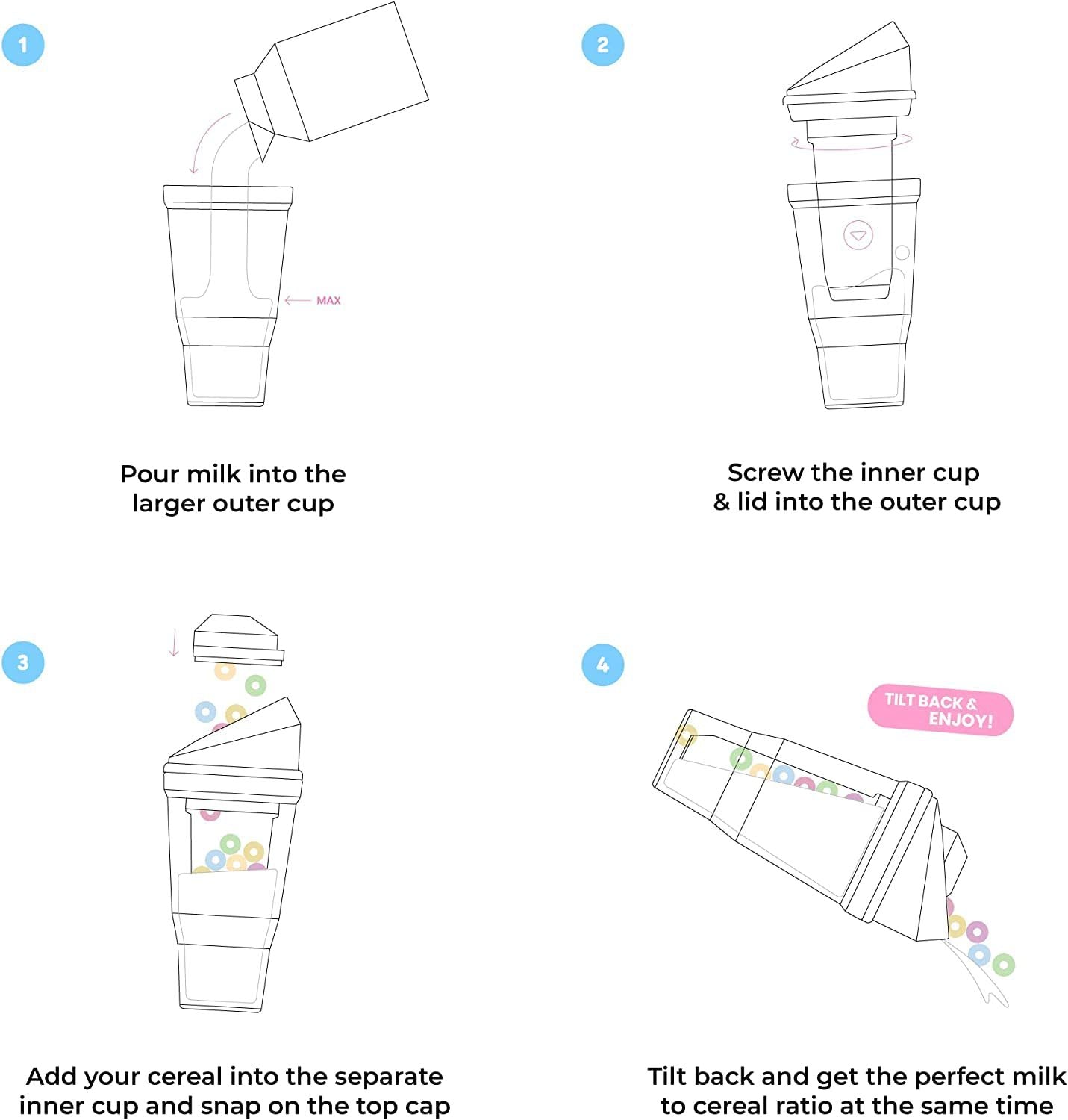 1

MAX

Pour milk into the larger outer cup

2

Screw the inner cup & lid into the outer cup

3

Add your cereal into the separate inner cup and snap on the top cap

4

TILT BACK & ENJOY!

Tilt back and get the perfect milk to cereal ratio at the same time