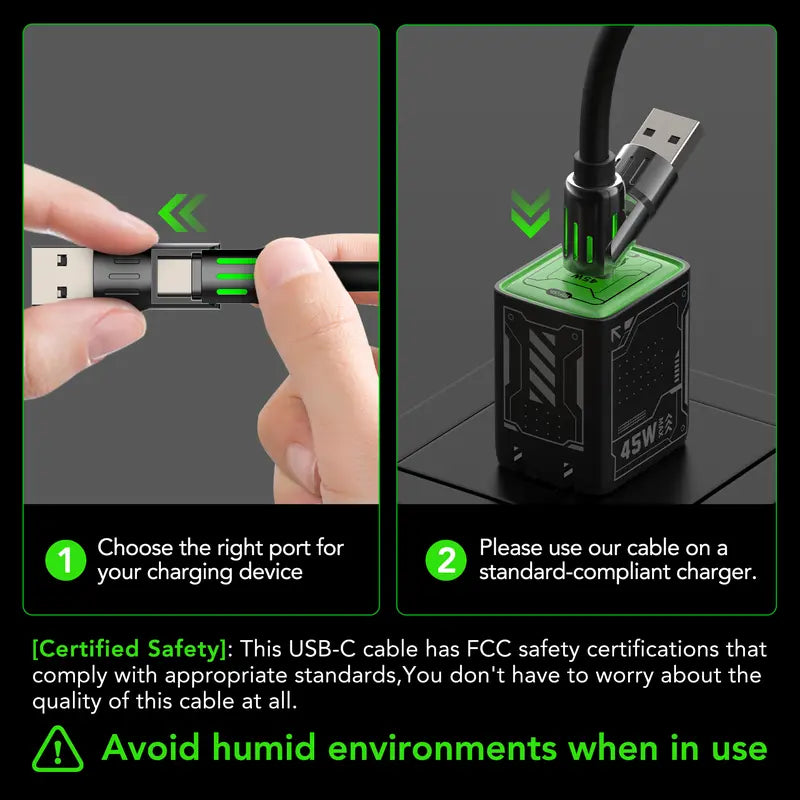 45W

45W

1 Choose the right port for your charging device

2 Please use our cable on a standard-compliant charger.

[Certified Safety]: This USB-C cable has FCC safety certifications that comply with appropriate standards,You don't have to worry about the quality of this cable at all.

Avoid humid environments when in use