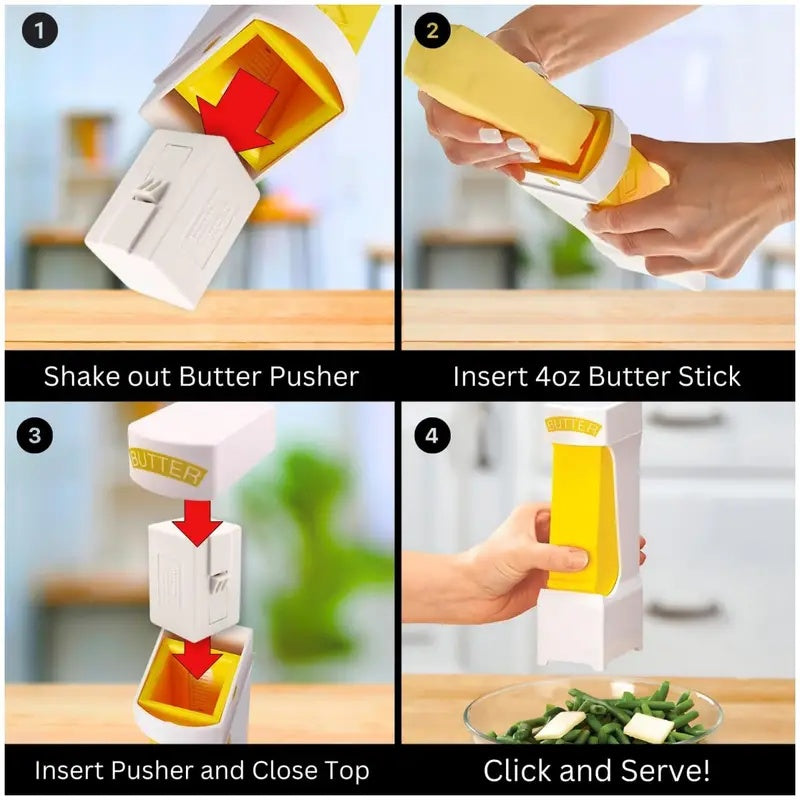 1

Shake out Butter Pusher

2

Insert 4oz Butter Stick

3

BUTTER

Insert Pusher and Close Top

4

BUTTER

Click and Serve!