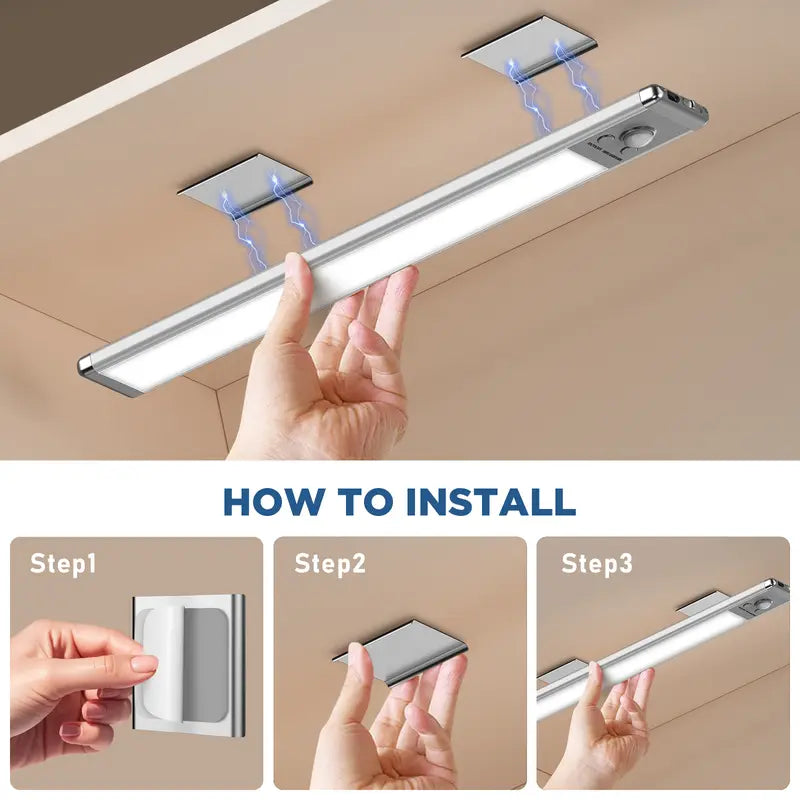 HOW TO INSTALL

Step1

Step2

Step3